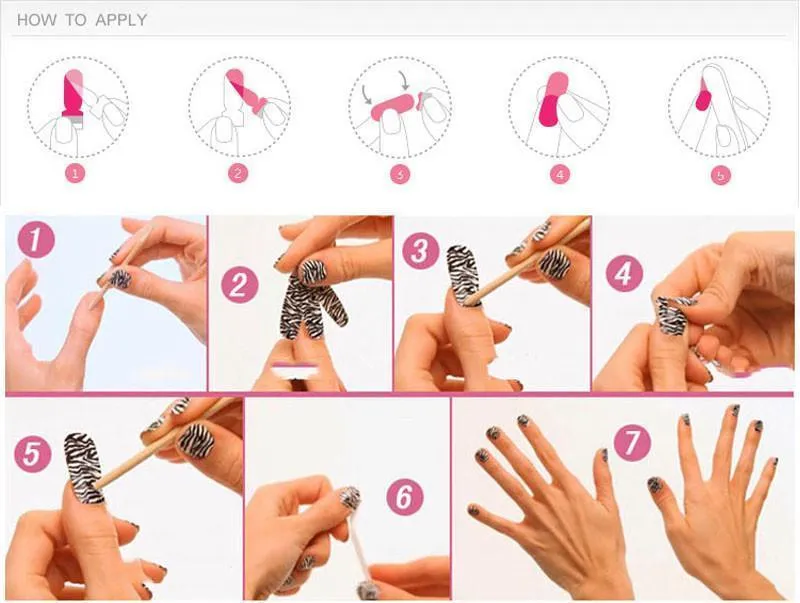 HOW TO APPLY

1

2

3

4

5

1

2

3

4

5

6

7